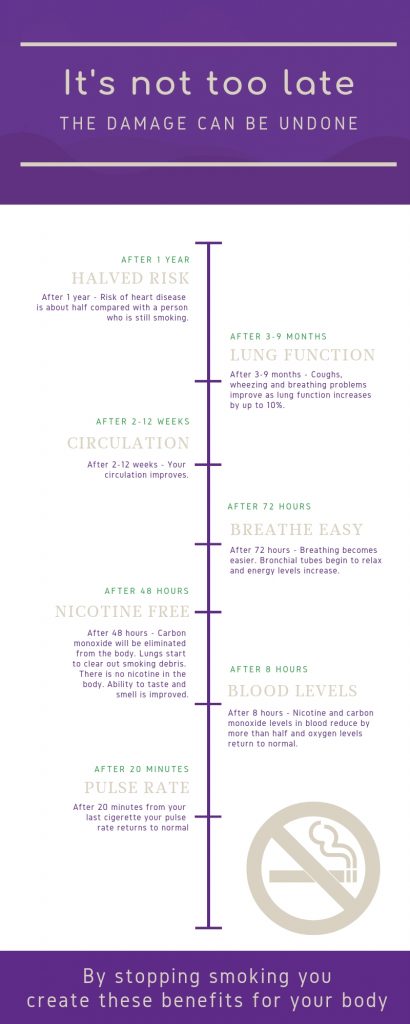 It's not too late

THE DAMAGE CAN BE UNDONE

AFTER 1 YEAR

HALVED RISK

After 1 year - Risk of heart disease is about half compared with a person who is still smoking.

AFTER 3-9 MONTHS

LUNG FUNCTION

After 3-9 months - Coughs, wheezing and breathing problems improve as lung function increases by up to 10%.

AFTER 2-12 WEEKS

CIRCULATION

After 2-12 weeks - Your circulation improves.

AFTER 72 HOURS

BREATHE EASY

After 72 hours - Breathing becomes easier. Bronchial tubes begin to relax and energy levels increase.

AFTER 48 HOURS

NICOTINE FREE

After 48 hours - Carbon monoxide will be eliminated from the body. Lungs start to clear out smoking debris. There is no nicotine in the body. Ability to taste and smell is improved.

AFTER 8 HOURS

BLOOD LEVELS

After 8 hours - Nicotine and carbon monoxide levels in blood reduce by more than half and oxygen levels return to normal.

AFTER 20 MINUTES

PULSE RATE

After 20 minutes from your last cigerette your pulse rate returns to normal

By stopping smoking you create these benefits for your body